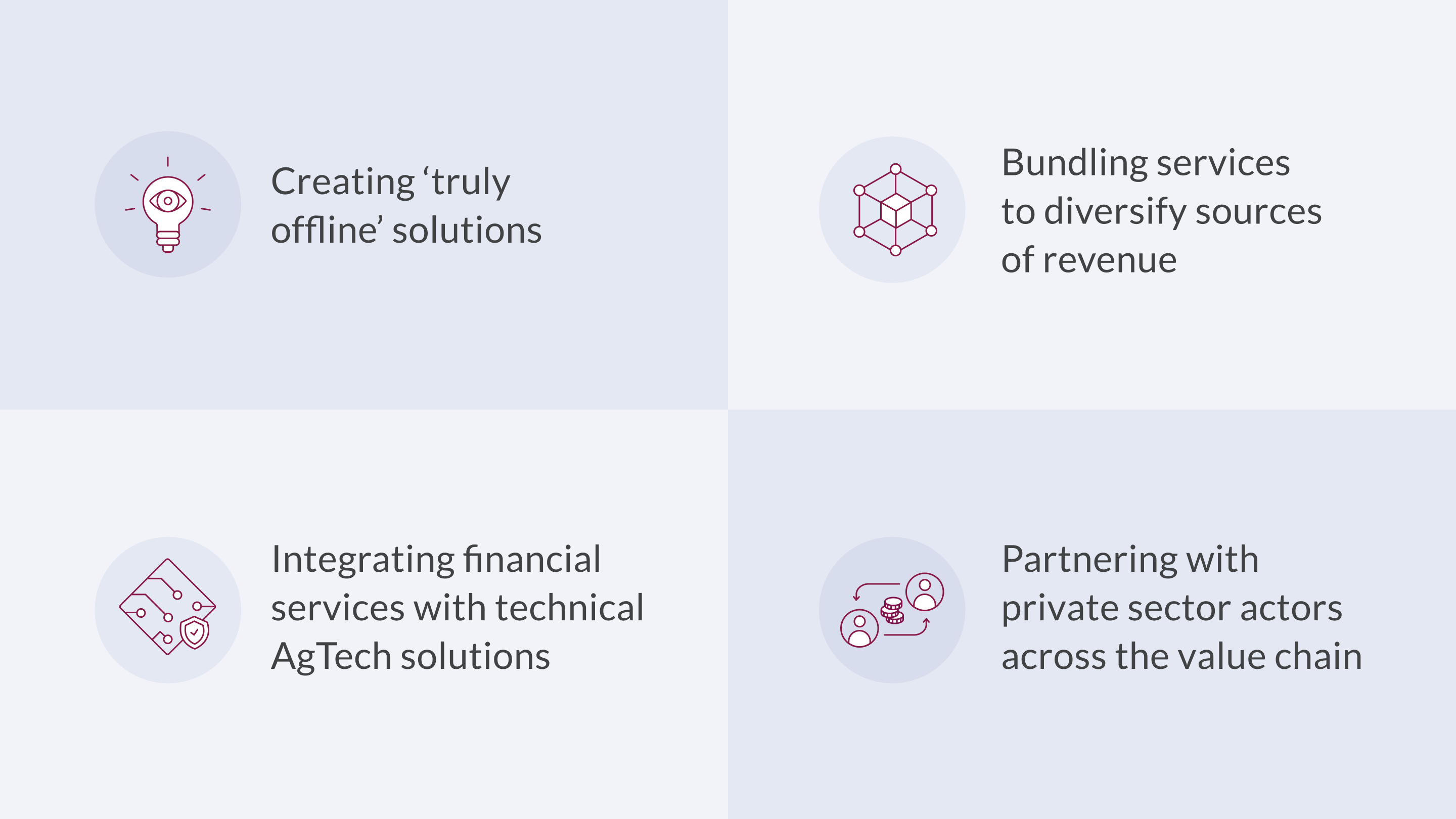 Creating ‘truly offline’ solutions

Bundling services to diversify sources of revenue

Integrating financial services with technical AgTech solutions

Partnering with private sector actors across the value chain