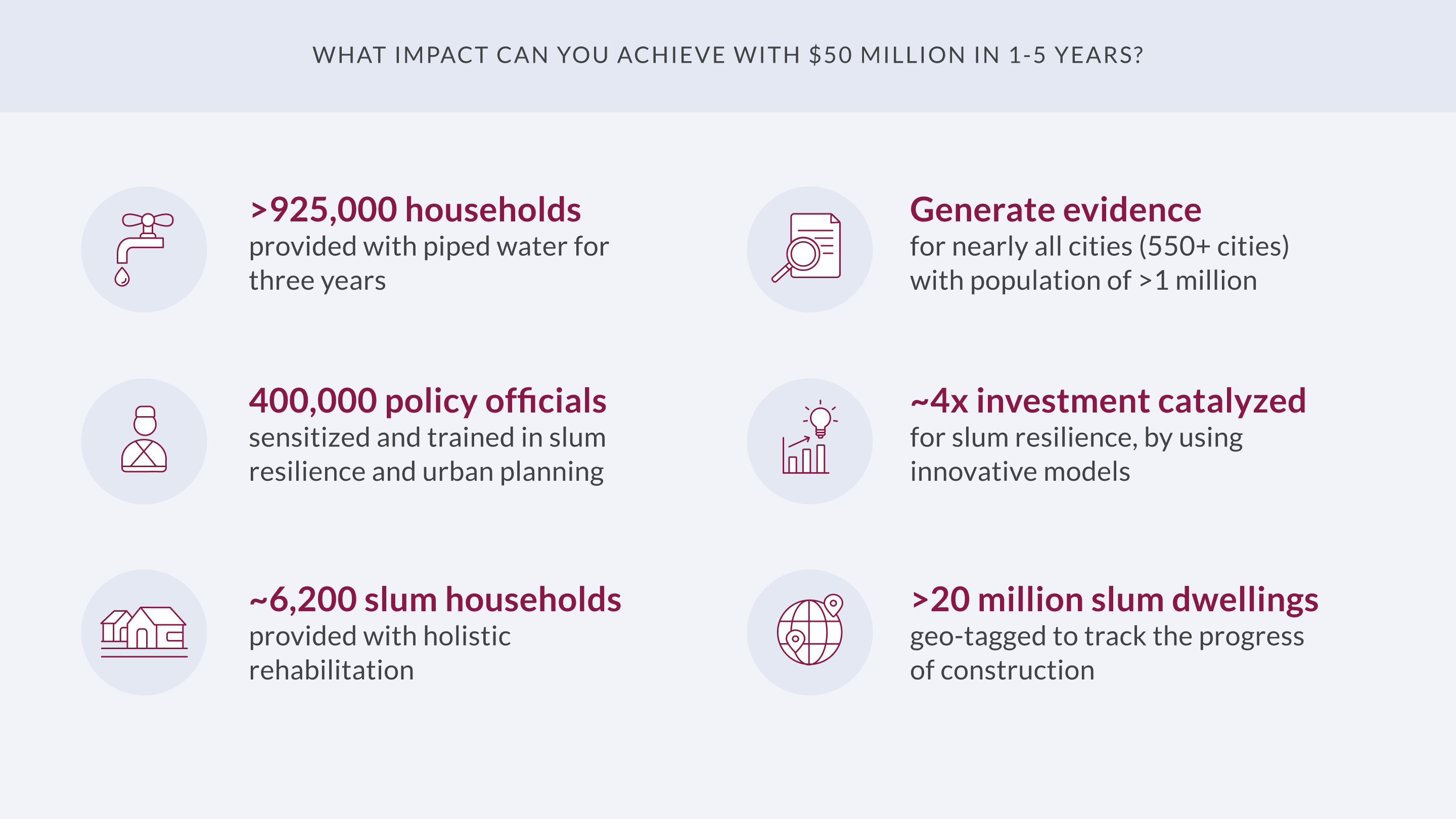 WHAT IMPACT CAN YOU ACHIEVE WITH $50 MILLION IN 1-5 YEARS?

>925,000 households
provided with piped water for three years

400,000 policy officials
sensitized and trained in slum resilience and urban planning

~6,200 slum households
provided with holistic rehabilitation

Generate evidence
for nearly all cities (550+ cities) with population of >1 million

~4x investment catalyzed
for slum resilience, by using innovative models

>20 million slum dwellings
geo-tagged to track the progress of construction