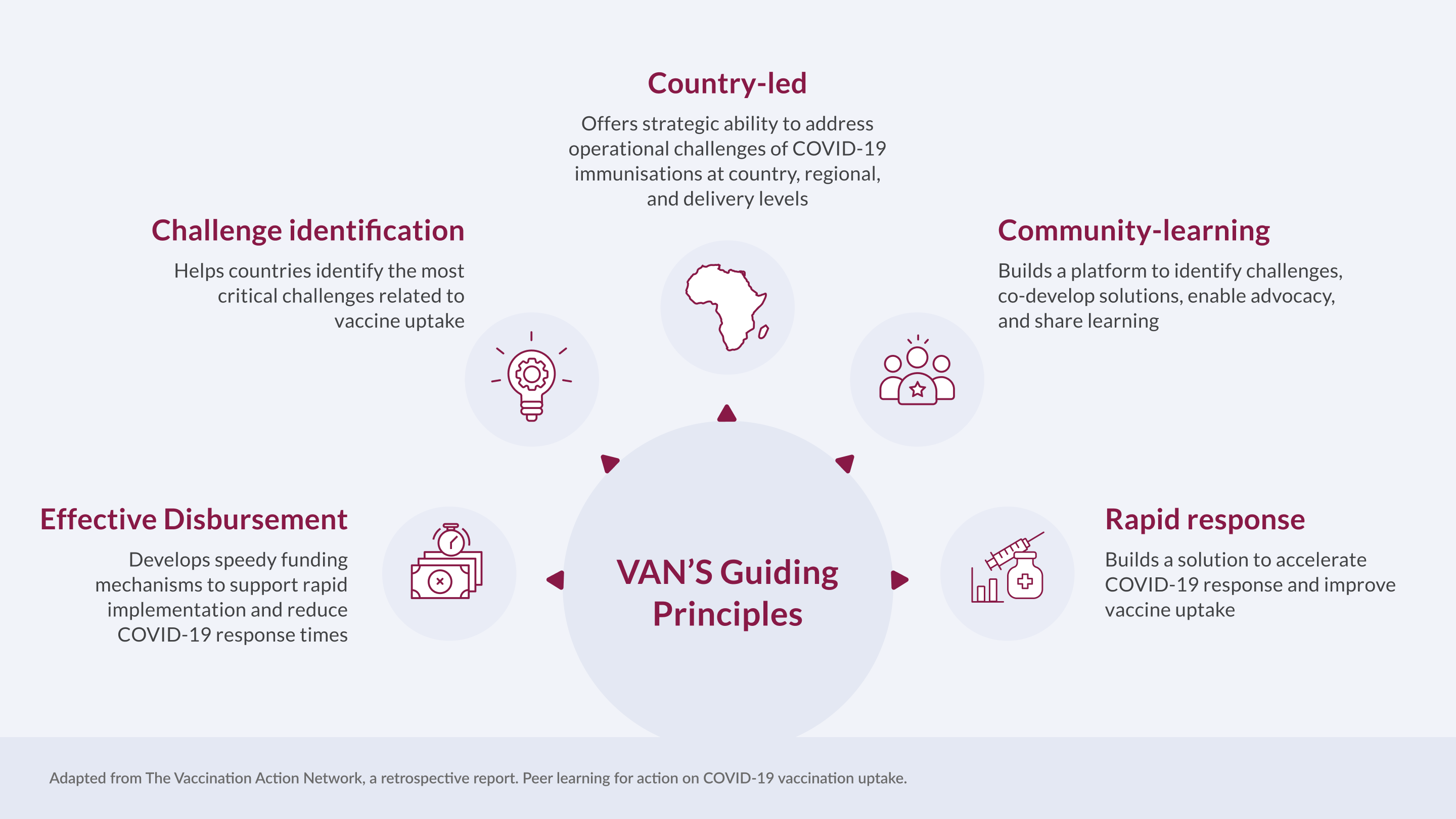 Country-led

Offers strategic ability to address operational challenges of COVID-19 immunisations at country, regional, and delivery levels

Challenge identification

Helps countries identify the most critical challenges related to vaccine uptake

Community-learning

Builds a platform to identify challenges, co-develop solutions, enable advocacy, and share learning

Effective Disbursement

Develops speedy funding mechanisms to support rapid implementation and reduce COVID-19 response times

VAN'S Guiding Principles

Rapid response

Builds a solution to accelerate COVID-19 response and improve vaccine uptake

Adapted from The Vaccination Action Network, a retrospective report. Peer learning for action on COVID-19 vaccination uptake.